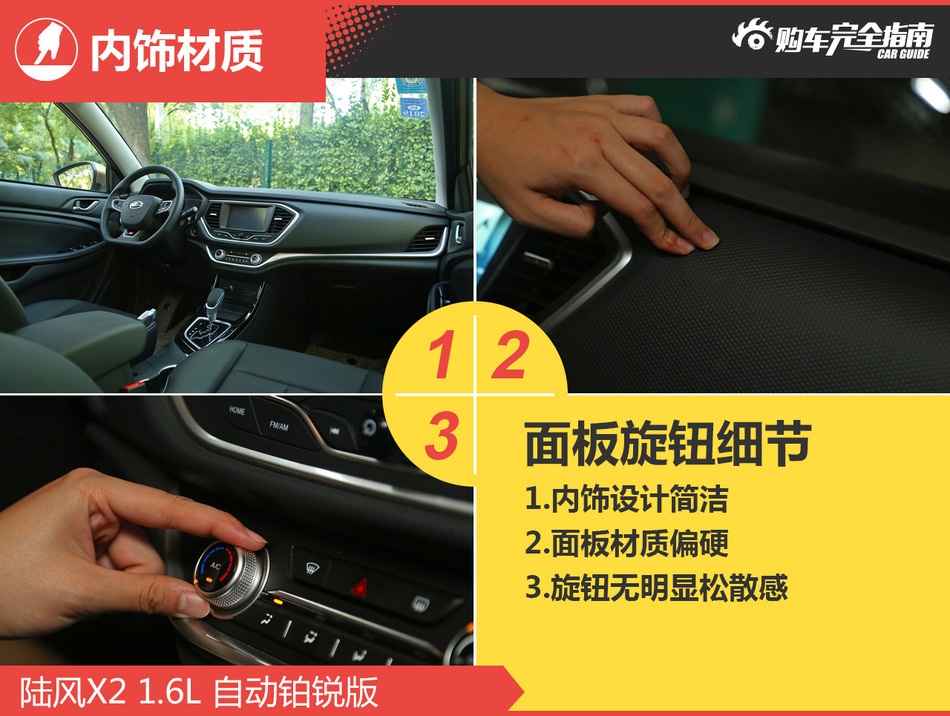 内饰材质

购车完全指南
CAR GUIDE

1 2
3

HOME
FM/AM

A/C

面板旋钮细节
1.内饰设计简洁
2.面板材质偏硬
3.旋钮无明显松散感

陆风X2 1.6L 自动铂锐版