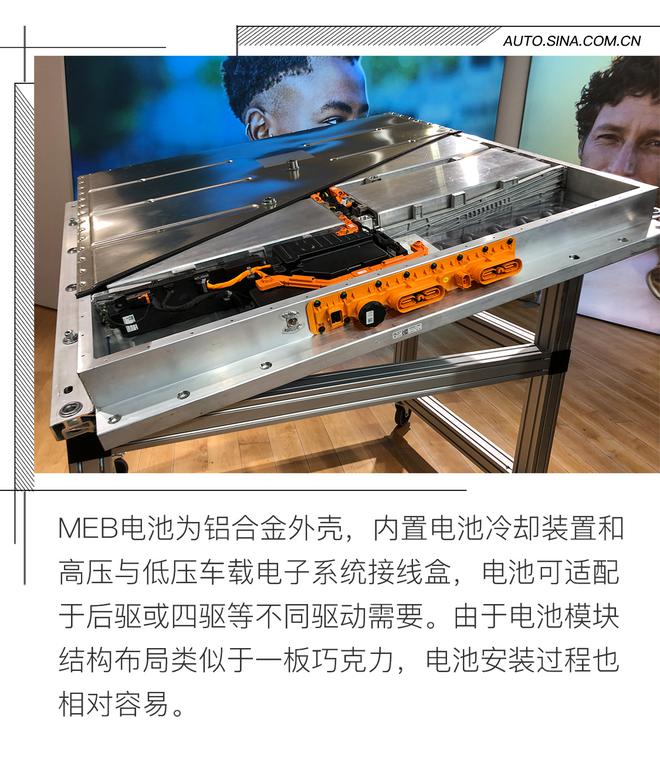 AUTO.SINA.COM.CN

MEB电池为铝合金外壳，内置电池冷却装置和高压与低压车载电子系统接线盒，电池可适配于后驱或四驱等不同驱动需要。由于电池模块结构布局类似于一板巧克力，电池安装过程也相对容易。