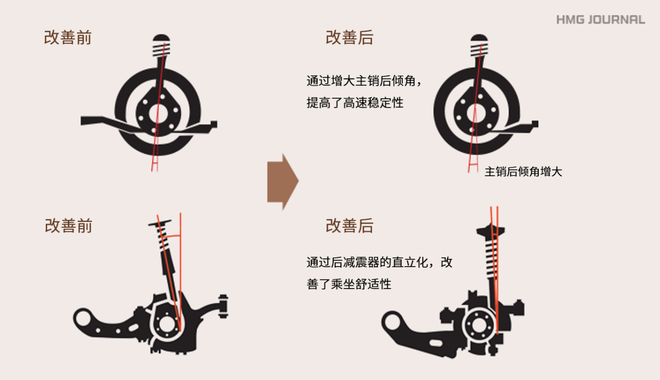 HMG JOURNAL

改善前

改善后

通过增大主销后倾角，提高了高速稳定性

主销后倾角增大

改善前

改善后

通过后减震器的直立化，改善了乘坐舒适性