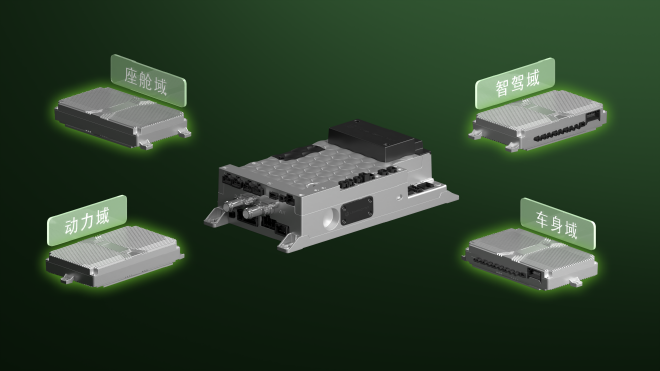 座舱域

智驾域

动力域

车身域