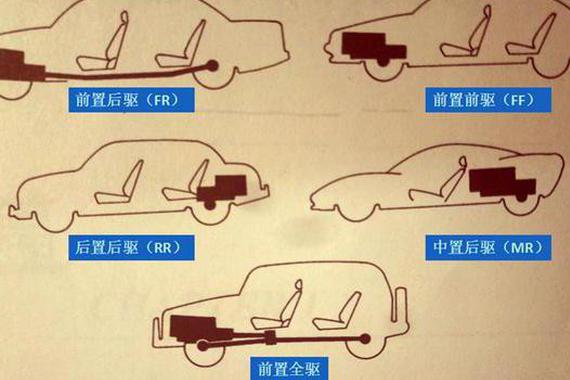 前置后驱（FR）

前置前驱（FF）

后置后驱（RR）

中置后驱（MR）

前置全驱