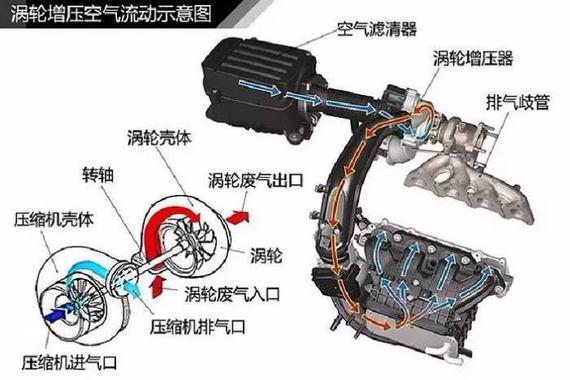 涡轮增压空气流动示意图

空气滤清器

涡轮增压器

排气歧管

涡轮壳体

转轴

涡轮废气出口

压缩机壳体

涡轮

涡轮废气入口

压缩机排气口

压缩机进气口