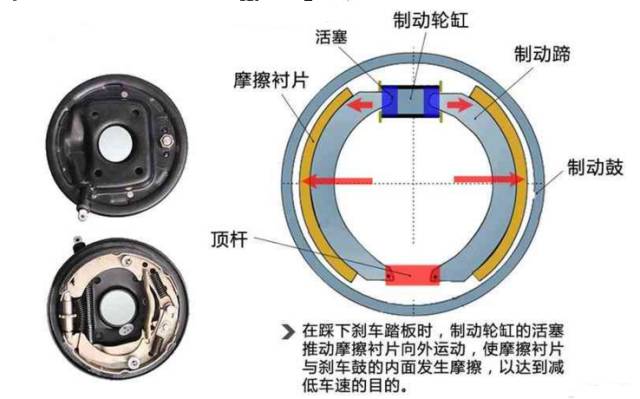 制动轮缸

活塞

制动蹄

摩擦衬片

制动鼓

顶杆

在踩下刹车踏板时，制动轮缸的活塞推动摩擦衬片向外运动，使摩擦衬片与刹车鼓的内面发生摩擦，以达到减低车速的目的。