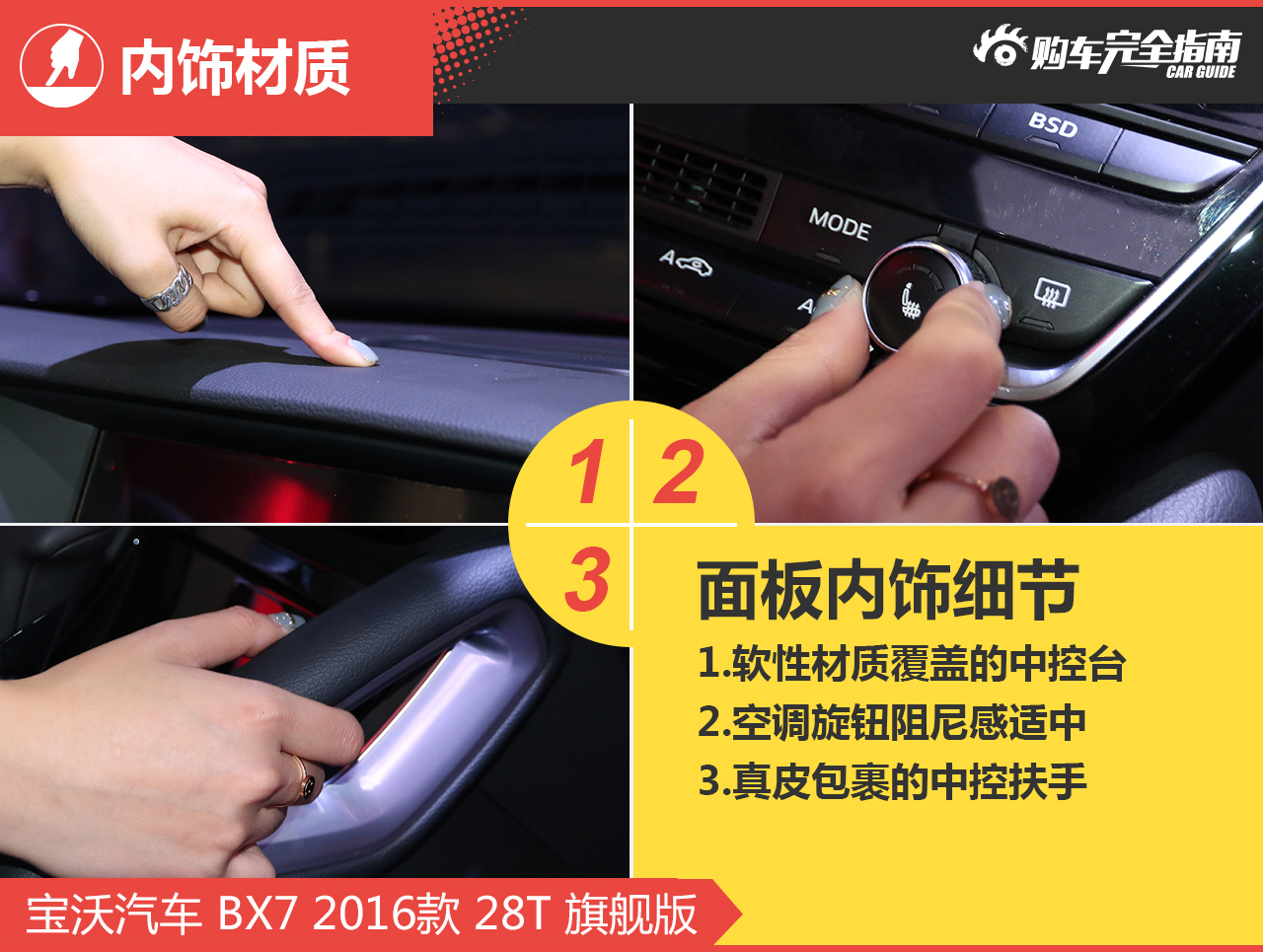 内饰材质

购车完全指南 CAR GUIDE

BSD

MODE

A

A

1

2

3

面板内饰细节

1.软性材质覆盖的中控台

2.空调旋钮阻尼感适中

3.真皮包裹的中控扶手

宝沃汽车 BX7 2016款 28T 旗舰版