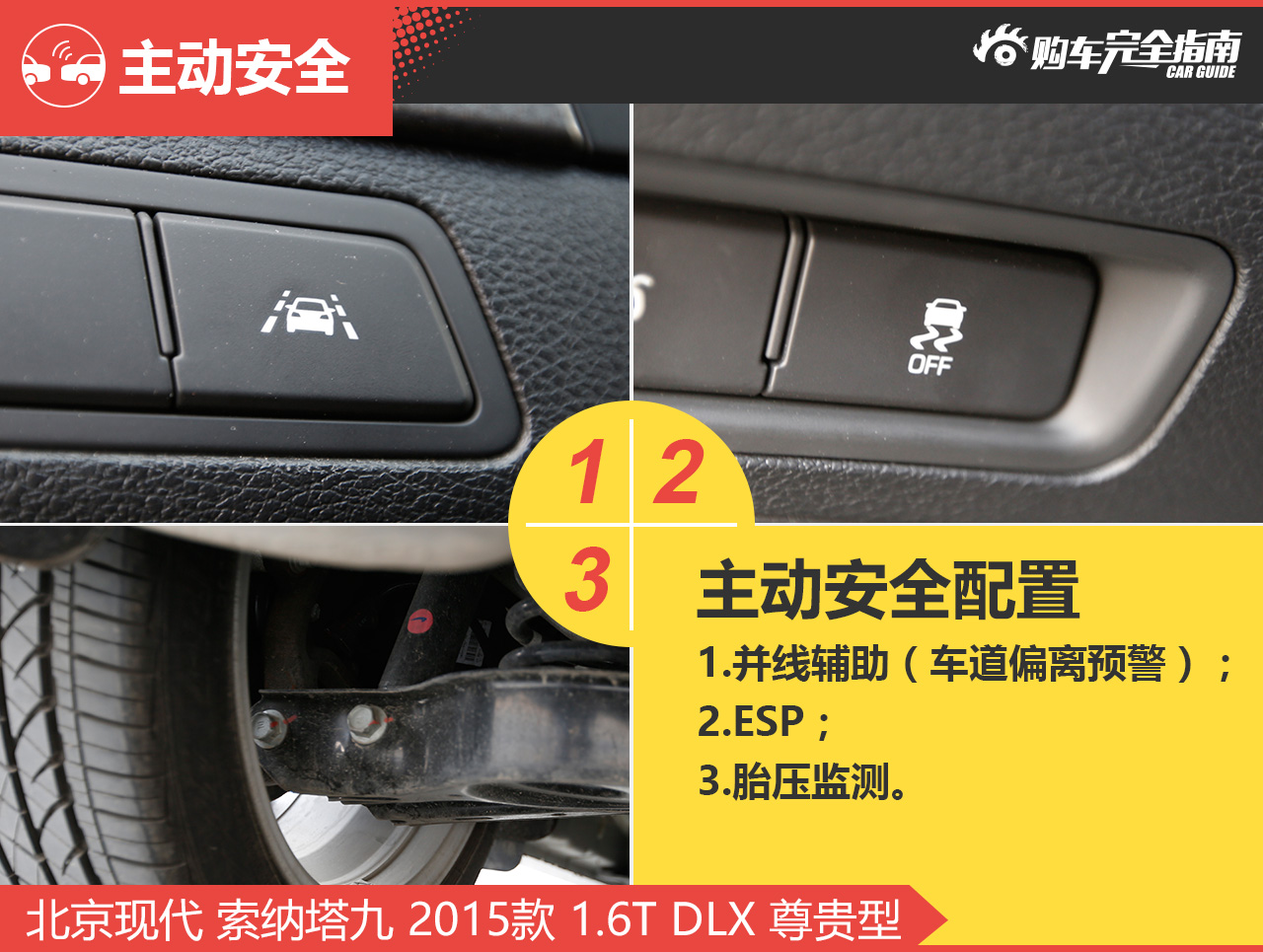 主动安全

购车完全指南
CAR GUIDE

OFF

1 2
3

主动安全配置
1.并线辅助（车道偏离预警）；
2.ESP；
3.胎压监测。

北京现代 索纳塔九 2015款 1.6T DLX 尊贵型