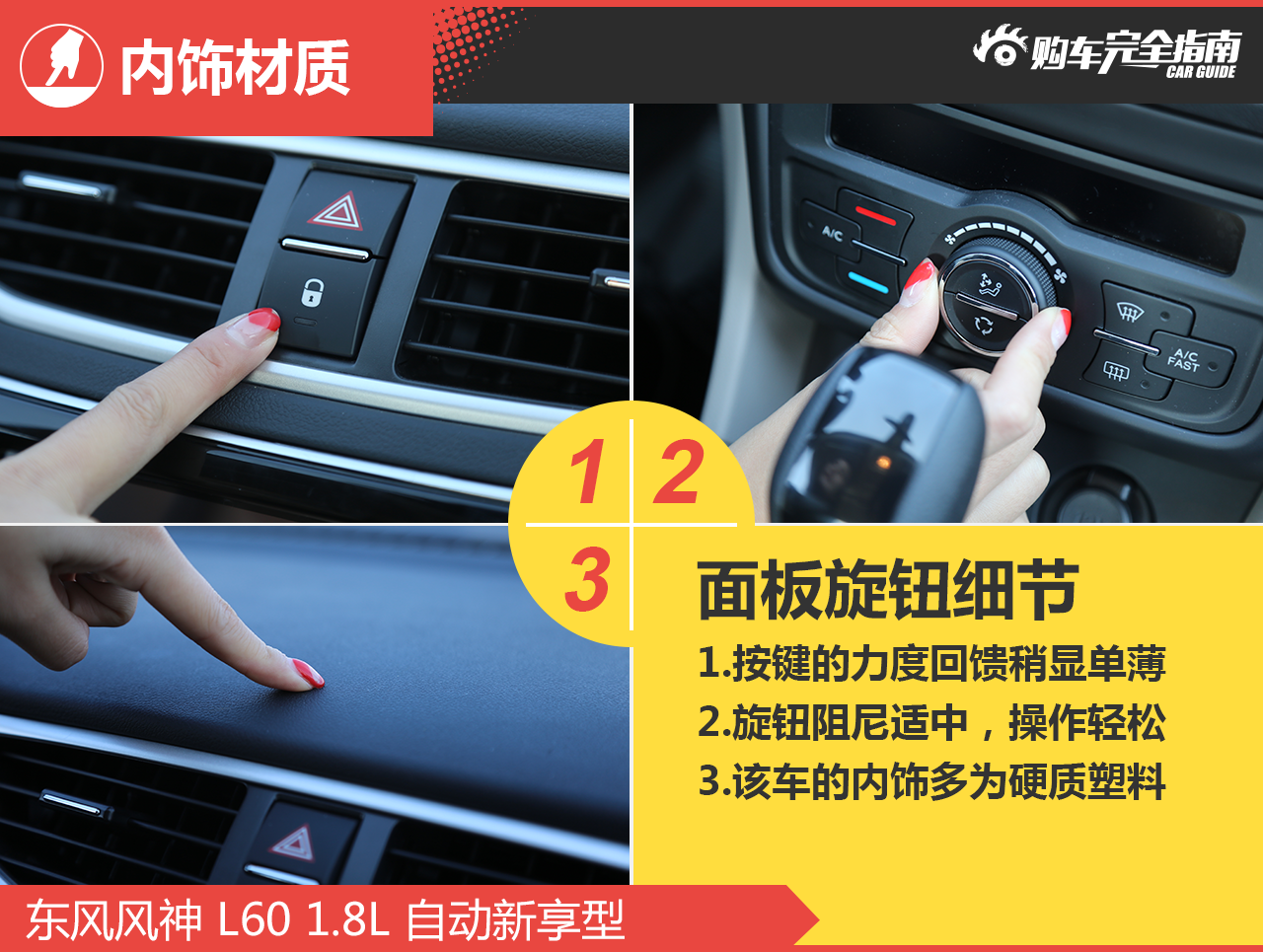 内饰材质

购车完全指南 CAR GUIDE

A/C

A/C FAST

1 2
3

面板旋钮细节
1.按键的力度回馈稍显单薄
2.旋钮阻尼适中，操作轻松
3.该车的内饰多为硬质塑料

东风风神 L60 1.8L 自动新享型