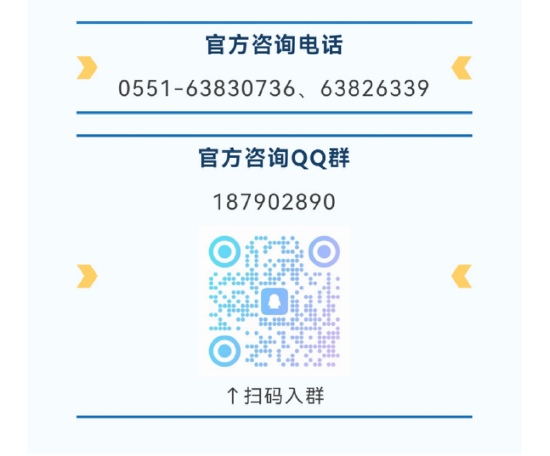 官方咨询电话

0551-63830736、63826339

官方咨询QQ群

187902890

↑扫码入群