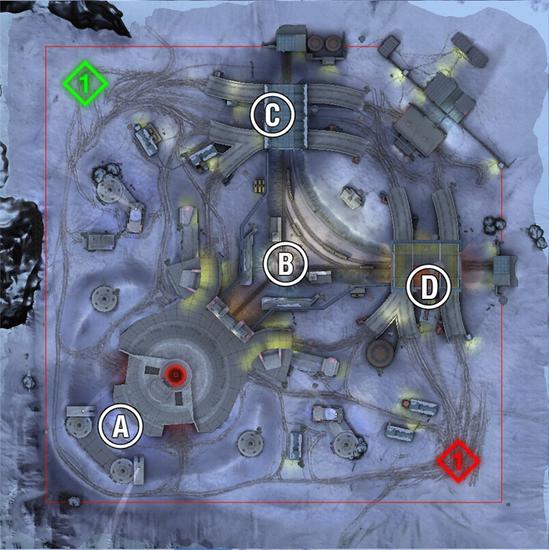 1
C
B
D
A
1